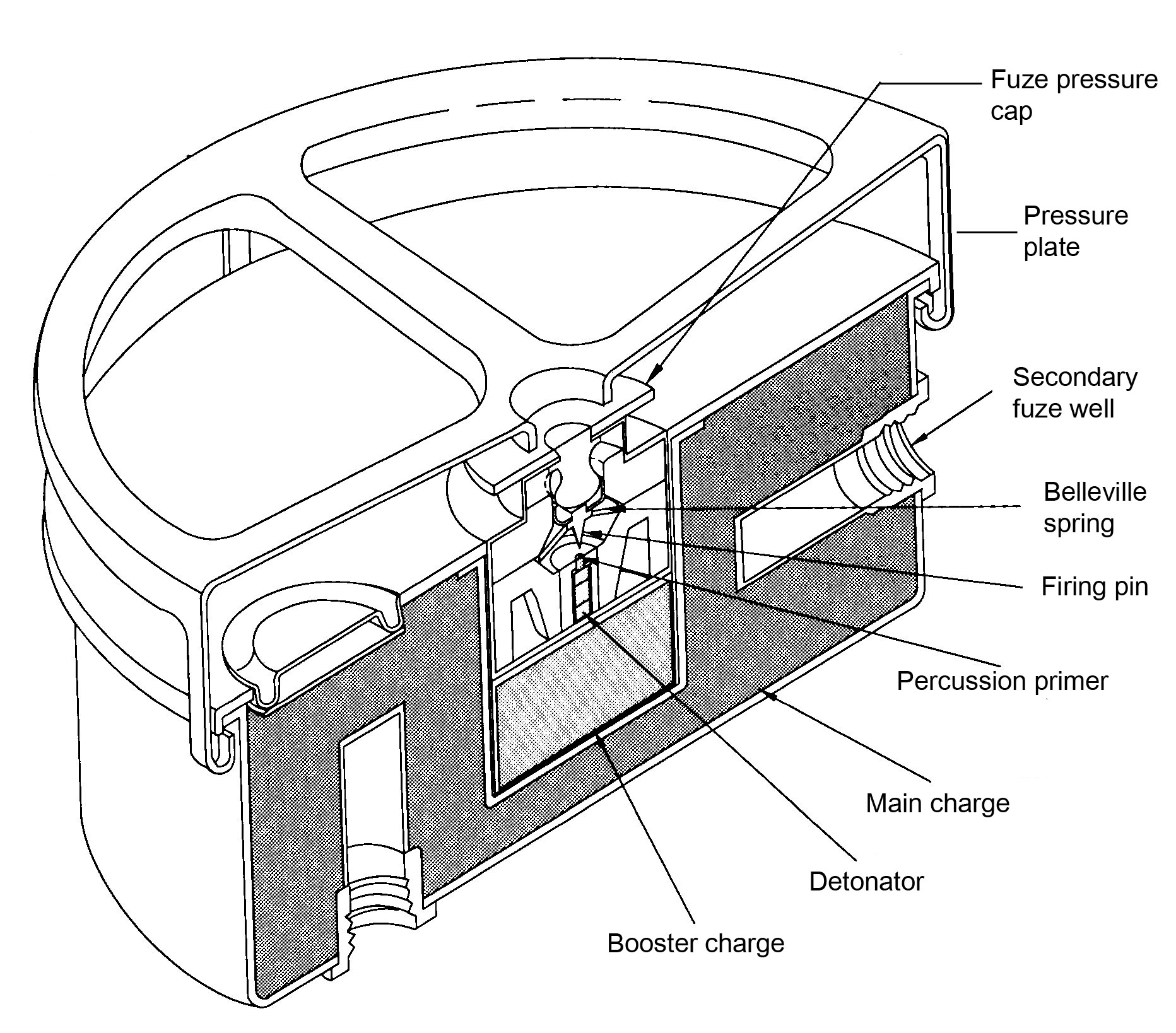 Fuze pressure cap

Pressure plate

Secondary fuze well

Belleville spring

Firing pin

Percussion primer

Main charge

Detonator

Booster charge